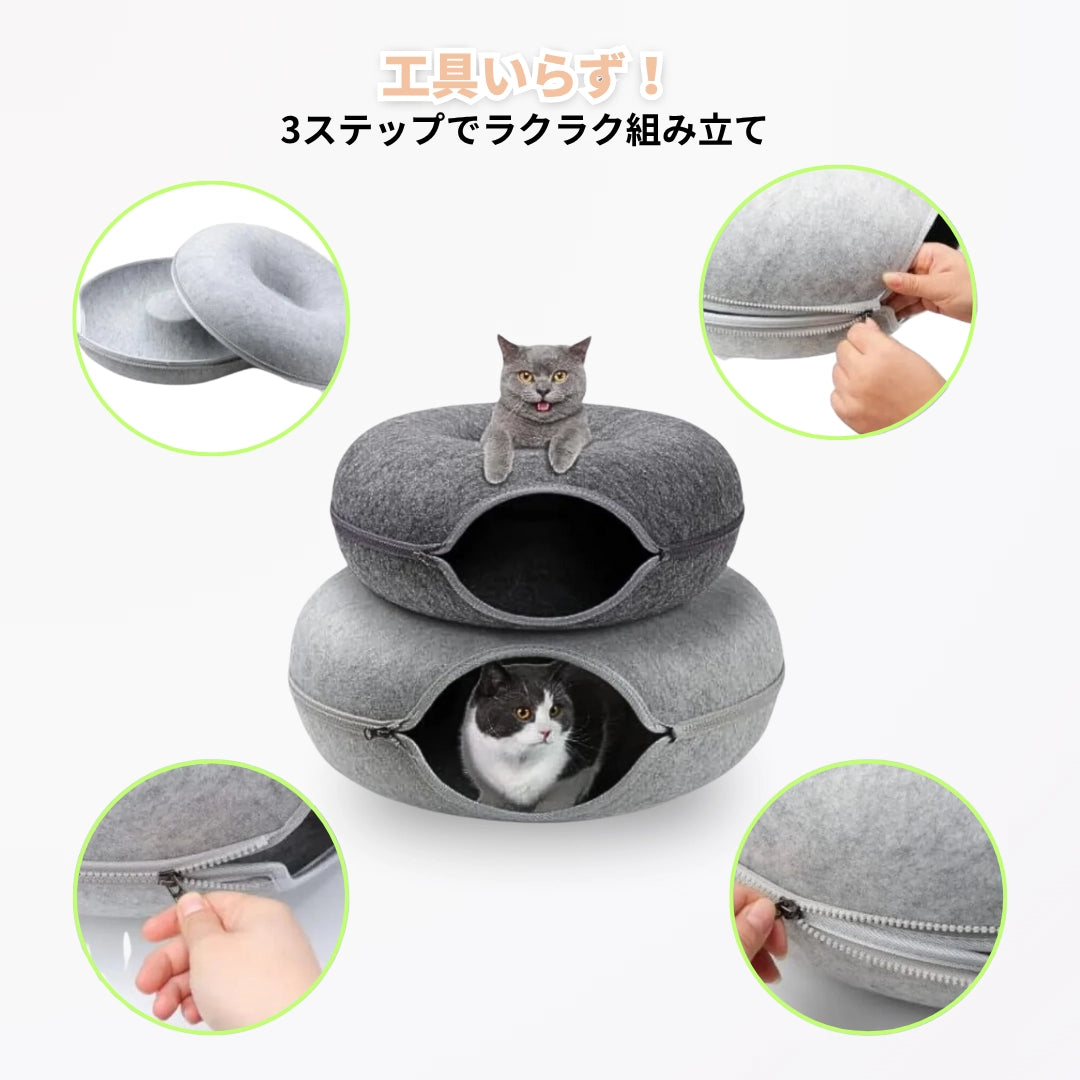 工具いらず！
3ステップでラクラク組み立て