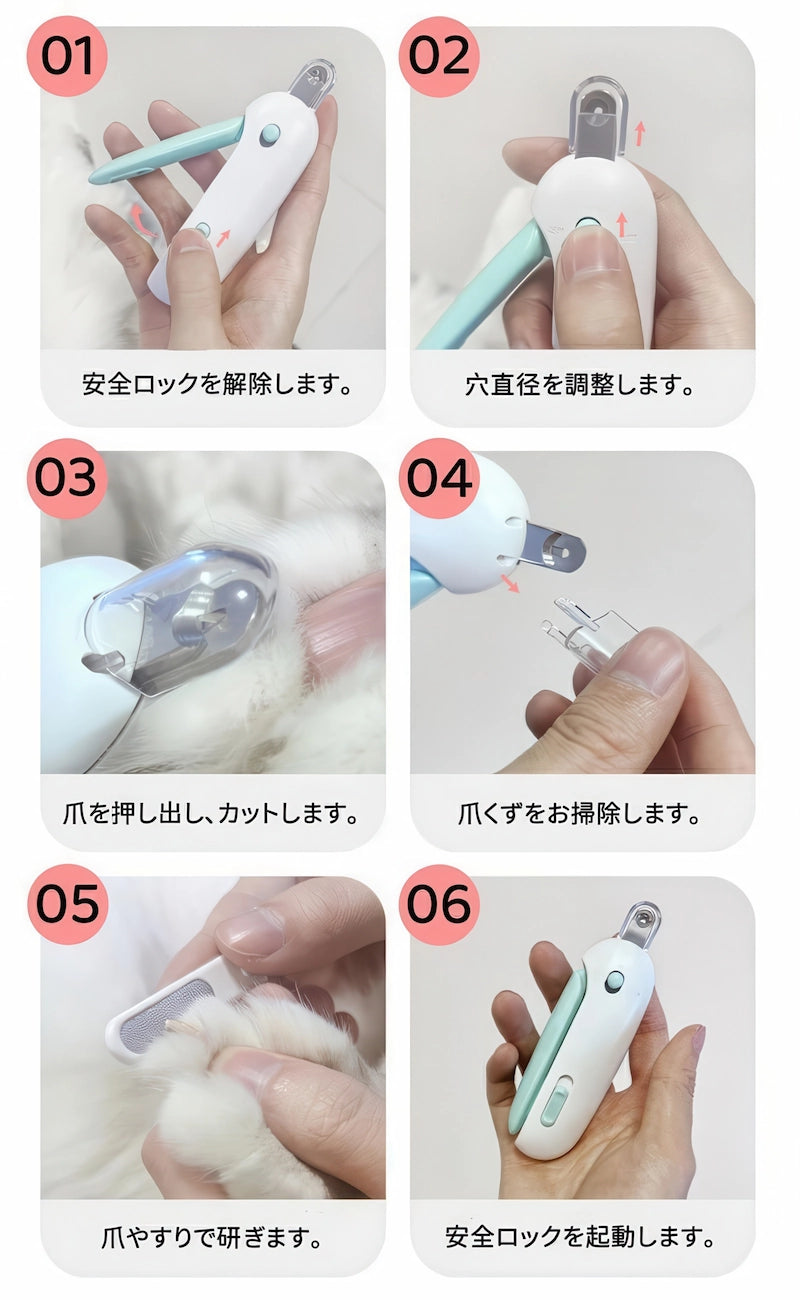 01
安全ロックを解除します。

02
穴直径を調整します。

03
爪を押し出し、カットします。

04
爪くずをお掃除します。

05
爪やすりで研ぎます。

06
安全ロックを起動します。