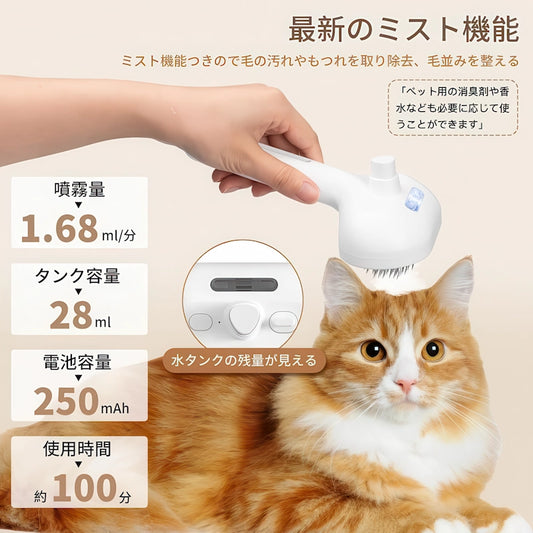 最新のミスト機能

ミスト機能つきので毛の汚れやもつれを取り除去、毛並みを整える

「ペット用の消臭剤や香水なども必要に応じて使うことができます」

噴霧量
▼
1.68ml/分

タンク容量
▼
28ml

電池容量
▼
250mAh

使用時間
▼
約100分

水タンクの残量が見える