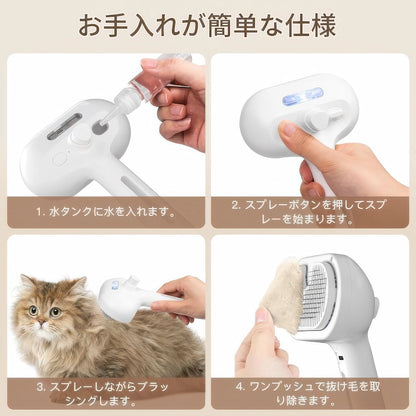 お手入れが簡単な仕様

1. 水タンクに水を入れます。

2. スプレーボタンを押してスプレーを始まります。

3. スプレーしながらブラッシングします。

4. ワンプッシュで抜け毛を取り除きます。