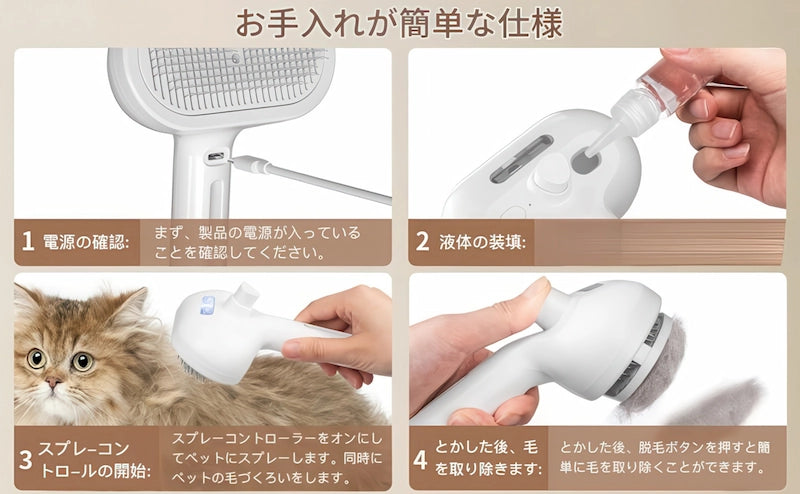 お手入れが簡単な仕様

1 電源の確認: まず、製品の電源が入っていることを確認してください。

2 液体の装填:

3 スプレーコントロールの開始: スプレーコントローラーをオンにしてペットにスプレーします。同時にペットの毛づくろいをします。

4 とかした後、毛を取り除きます: とかした後、脱毛ボタンを押すと簡単に毛を取り除くことができます。