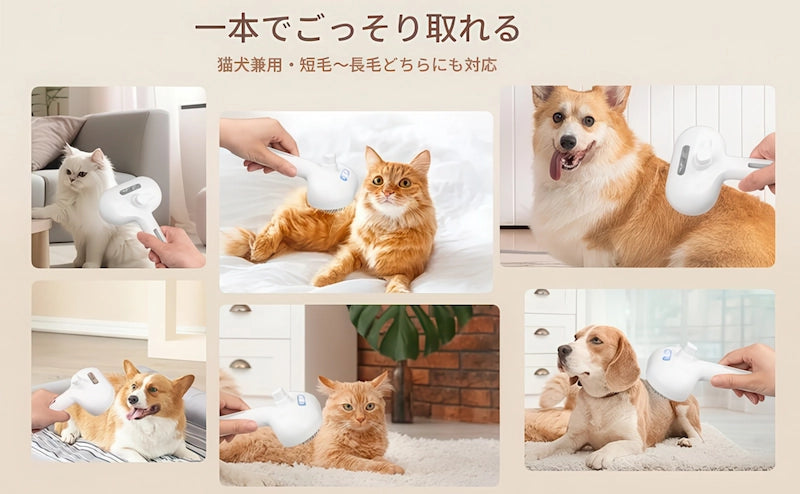 一本でごっそり取れる

猫犬兼用・短毛〜長毛どちらにも対応