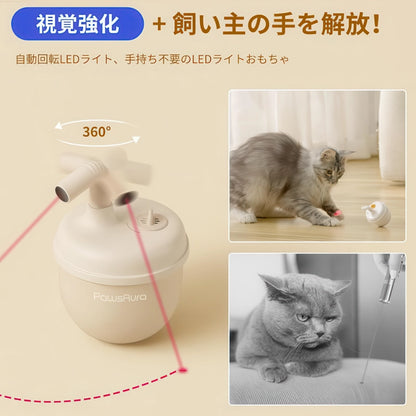 視覚強化 + 飼い主の手を解放!

自動回転LEDライト、手持ち不要のLEDライトおもちゃ

360°

PawsAura